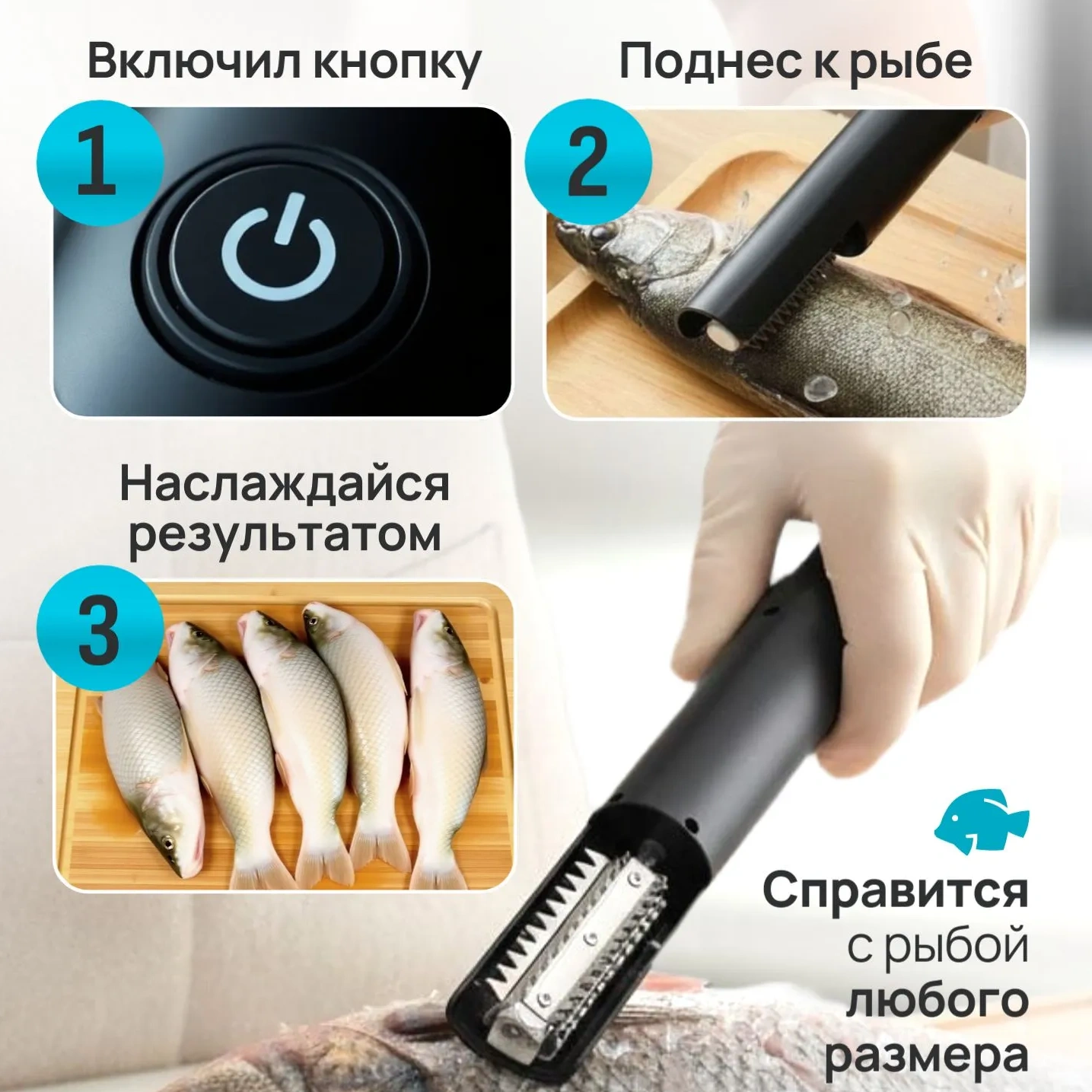 Включил кнопку

1

Поднес к рыбе

2

Наслаждайся результатом

3

Справится с рыбой любого размера